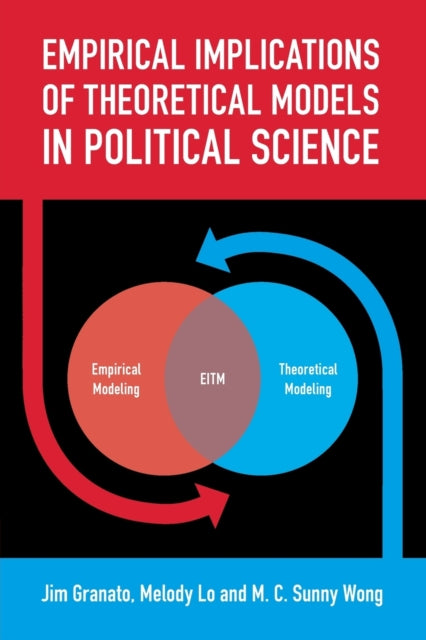 EMPIRICAL IMPLICATIONS OF THEORETICAL MODELS IN POLITICAL SCIENCE

Empirical Modeling

EITM

Theoretical Modeling

Jim Granato, Melody Lo and M. C. Sunny Wong